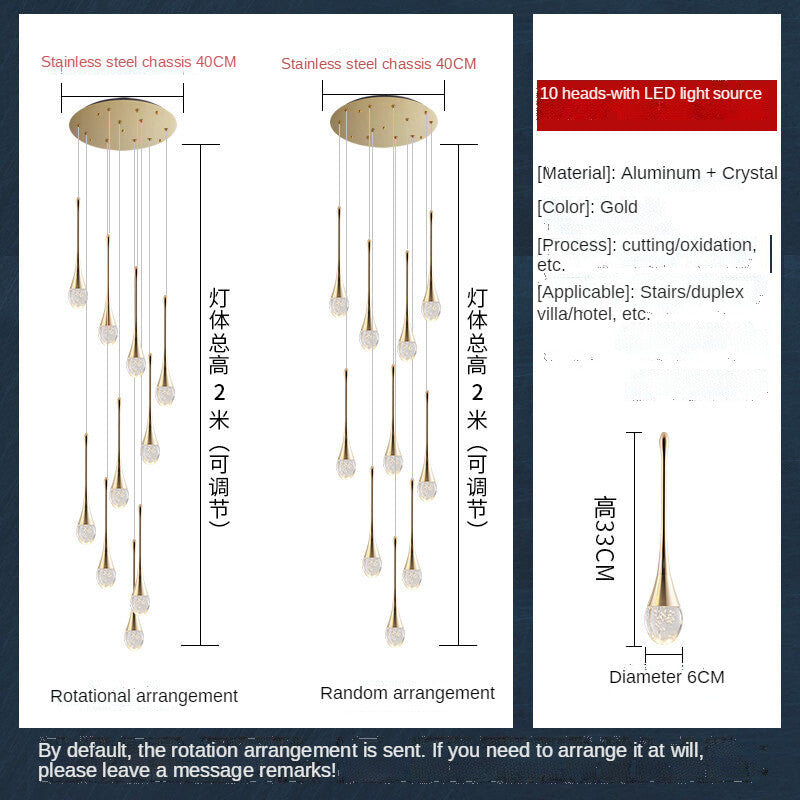 Stainless steel chassis 40CM

灯体总高2米(可调节)

Rotational arrangement

Stainless steel chassis 40CM

灯体总高2米(可调节)

Random arrangement

10 heads-with LED light source

[Material]: Aluminum + Crystal

[Color]: Gold

[Process]: cutting/oxidation, etc.

[Applicable]: Stairs/duplex villa/hotel, etc.

高33CM

Diameter 6CM

By default, the rotation arrangement is sent. If you need to arrange it at will, please leave a message remarks!